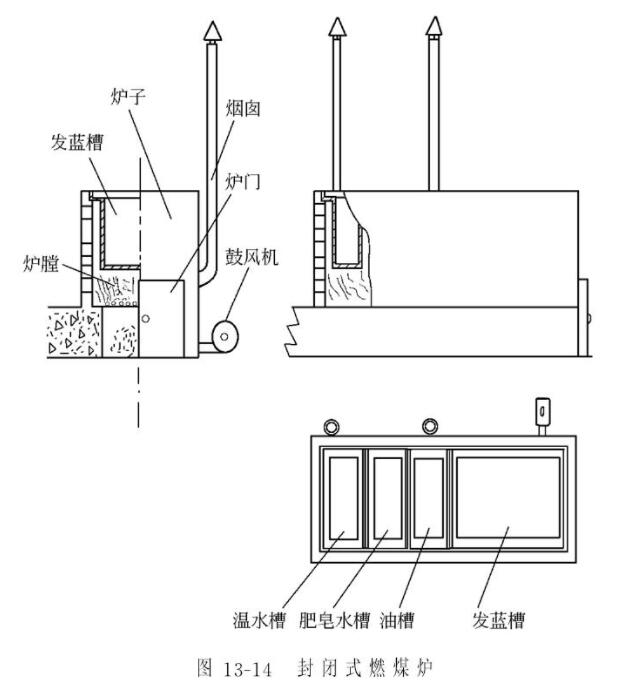 炉子
烟囱
发蓝槽
炉门
鼓风机
炉膛

温水槽 肥皂水槽 油槽 发蓝槽

图 13-14 封闭式燃煤炉