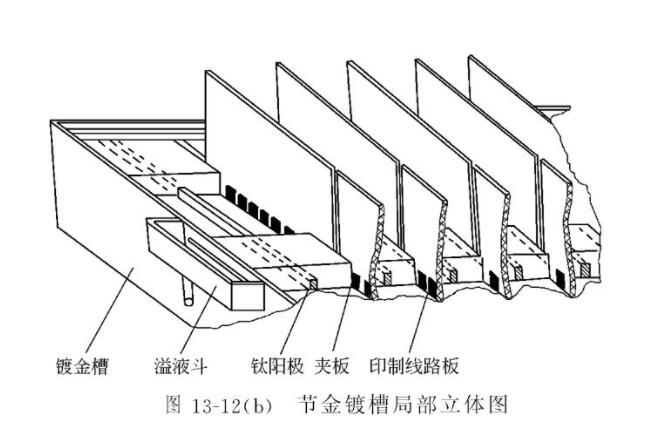 镀金槽
溢液斗
钛阳极
夹板
印制线路板

图 13-12(b) 节金镀槽局部立体图