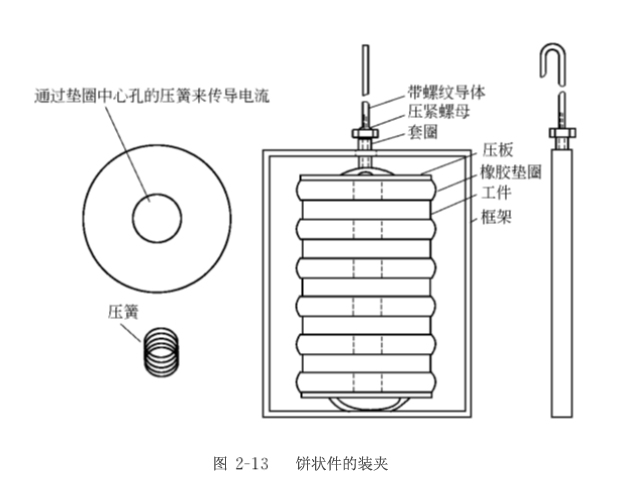 通过垫圈中心孔的压簧来传导电流

压簧

带螺纹导体
压紧螺母
套圈
压板
橡胶垫圈
工件
框架

图 2-13　饼状件的装夹